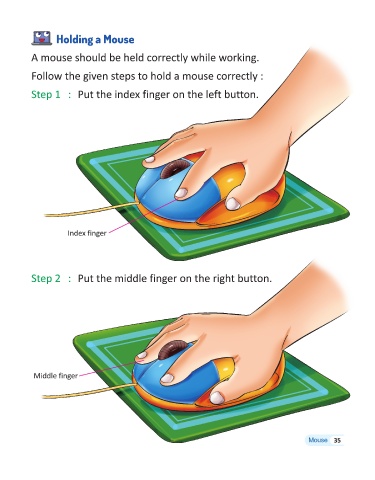 Holding a Mouse

A mouse should be held correctly while working.

Follow the given steps to hold a mouse correctly :

Step 1 : Put the index finger on the left button.

Index finger

Step 2 : Put the middle finger on the right button.

Middle finger

Mouse 35