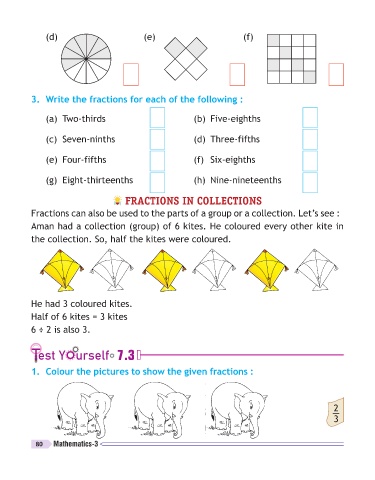 (d) (e) (f)

3. Write the fractions for each of the following :

(a) Two-thirds

(b) Five-eighths

(c) Seven-ninths

(d) Three-fifths

(e) Four-fifths

(f) Six-eighths

(g) Eight-thirteenths

(h) Nine-nineteenths

FRACTIONS IN COLLECTIONS

Fractions can also be used to the parts of a group or a collection. Let's see : Aman had a collection (group) of 6 kites. He coloured every other kite in the collection. So, half the kites were coloured.

He had 3 coloured kites.
Half of 6 kites = 3 kites
6 ÷ 2 is also 3.

Test Yourself 7.3

1. Colour the pictures to show the given fractions :

$\frac{2}{3}$

80 Mathematics-3