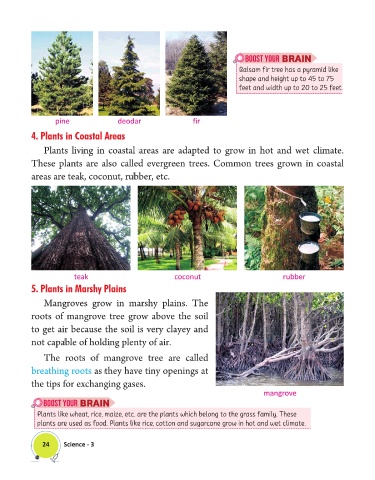 pine deodar fir

BOOST YOUR BRAIN
Balsam fir tree has a pyramid like shape and height up to 45 to 75 feet and width up to 20 to 25 feet.

4. Plants in Coastal Areas

Plants living in coastal areas are adapted to grow in hot and wet climate. These plants are also called evergreen trees. Common trees grown in coastal areas are teak, coconut, rubber, etc.

teak coconut rubber

5. Plants in Marshy Plains

Mangroves grow in marshy plains. The roots of mangrove tree grow above the soil to get air because the soil is very clayey and not capable of holding plenty of air.

The roots of mangrove tree are called breathing roots as they have tiny openings at the tips for exchanging gases.

mangrove

BOOST YOUR BRAIN
Plants like wheat, rice, maize, etc. are the plants which belong to the grass family. These plants are used as food. Plants like rice, cotton and sugarcane grow in hot and wet climate.

24 Science - 3