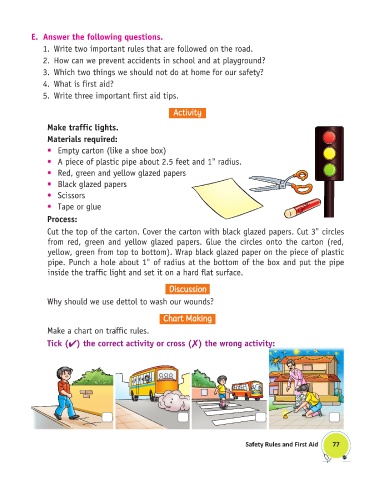 E. Answer the following questions.

1. Write two important rules that are followed on the road.
2. How can we prevent accidents in school and at playground?
3. Which two things we should not do at home for our safety?
4. What is first aid?
5. Write three important first aid tips.

Activity

Make traffic lights.

Materials required:

• Empty carton (like a shoe box)
• A piece of plastic pipe about 2.5 feet and 1" radius.
• Red, green and yellow glazed papers
• Black glazed papers
• Scissors
• Tape or glue

Process:

Cut the top of the carton. Cover the carton with black glazed papers. Cut 3" circles from red, green and yellow glazed papers. Glue the circles onto the carton (red, yellow, green from top to bottom). Wrap black glazed paper on the piece of plastic pipe. Punch a hole about 1" of radius at the bottom of the box and put the pipe inside the traffic light and set it on a hard flat surface.

Discussion

Why should we use dettol to wash our wounds?

Chart Making

Make a chart on traffic rules.

Tick (✔) the correct activity or cross (✗) the wrong activity:

Safety Rules and First Aid 77